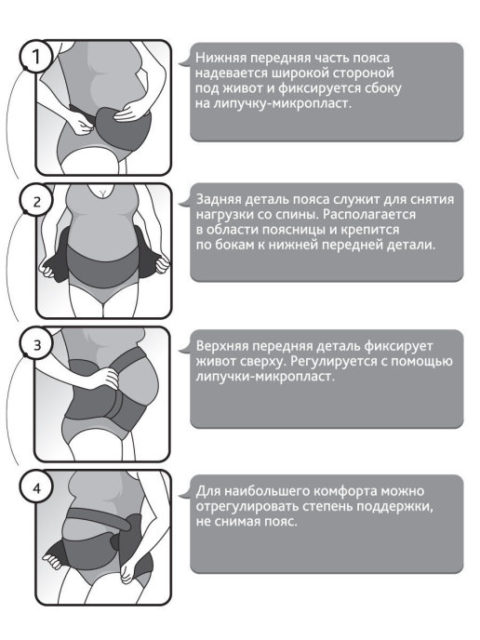 1

Нижняя передняя часть пояса надевается широкой стороной под живот и фиксируется сбоку на липучку-микропласт.

2

Задняя деталь пояса служит для снятия нагрузки со спины. Располагается в области поясницы и крепится по бокам к нижней передней детали.

3

Верхняя передняя деталь фиксирует живот сверху. Регулируется с помощью липучки-микропласт.

4

Для наибольшего комфорта можно отрегулировать степень поддержки, не снимая пояс.